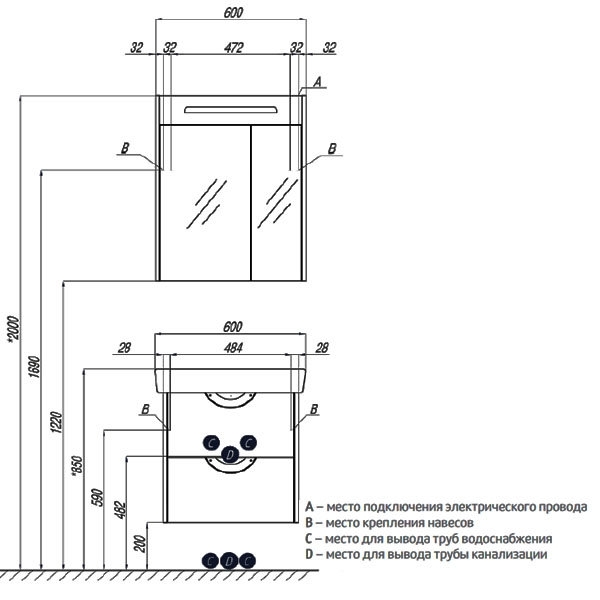 600
32 32 472 32 32
A
B
B
*2000
1690
1220
600
28 484 28
B
B
C C
D
*850
590
482
200
C D C

A – место подключения электрического провода
B – место крепления навесов
C – место для вывода труб водоснабжения
D – место для вывода трубы канализации