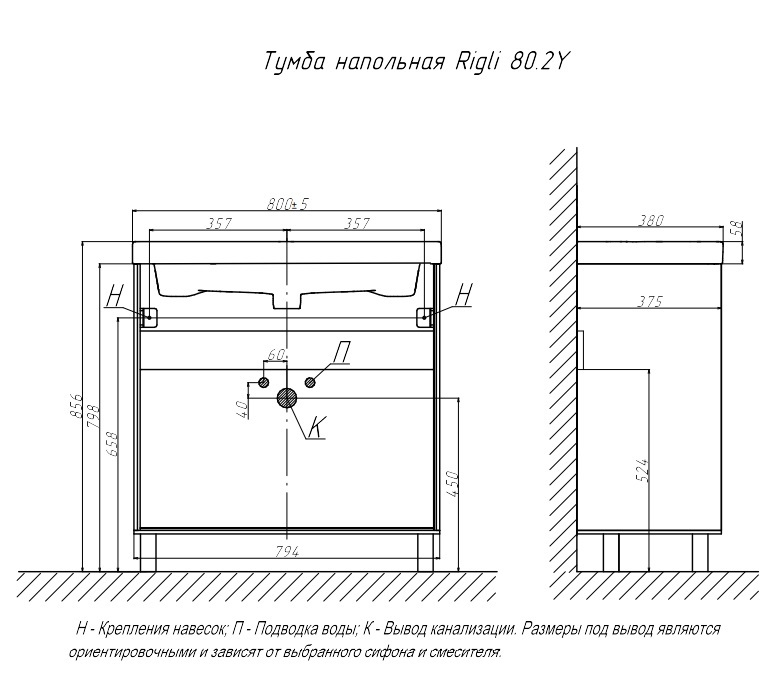 Тумба напольная Rigli 80.2Y

800±5

357

357

Н

Н

60

П

40

К

856

798

658

450

794

380

58

375

524

Н - Крепления навесок; П - Подводка воды; К - Вывод канализации. Размеры под вывод являются ориентировочными и зависят от выбранного сифона и смесителя.