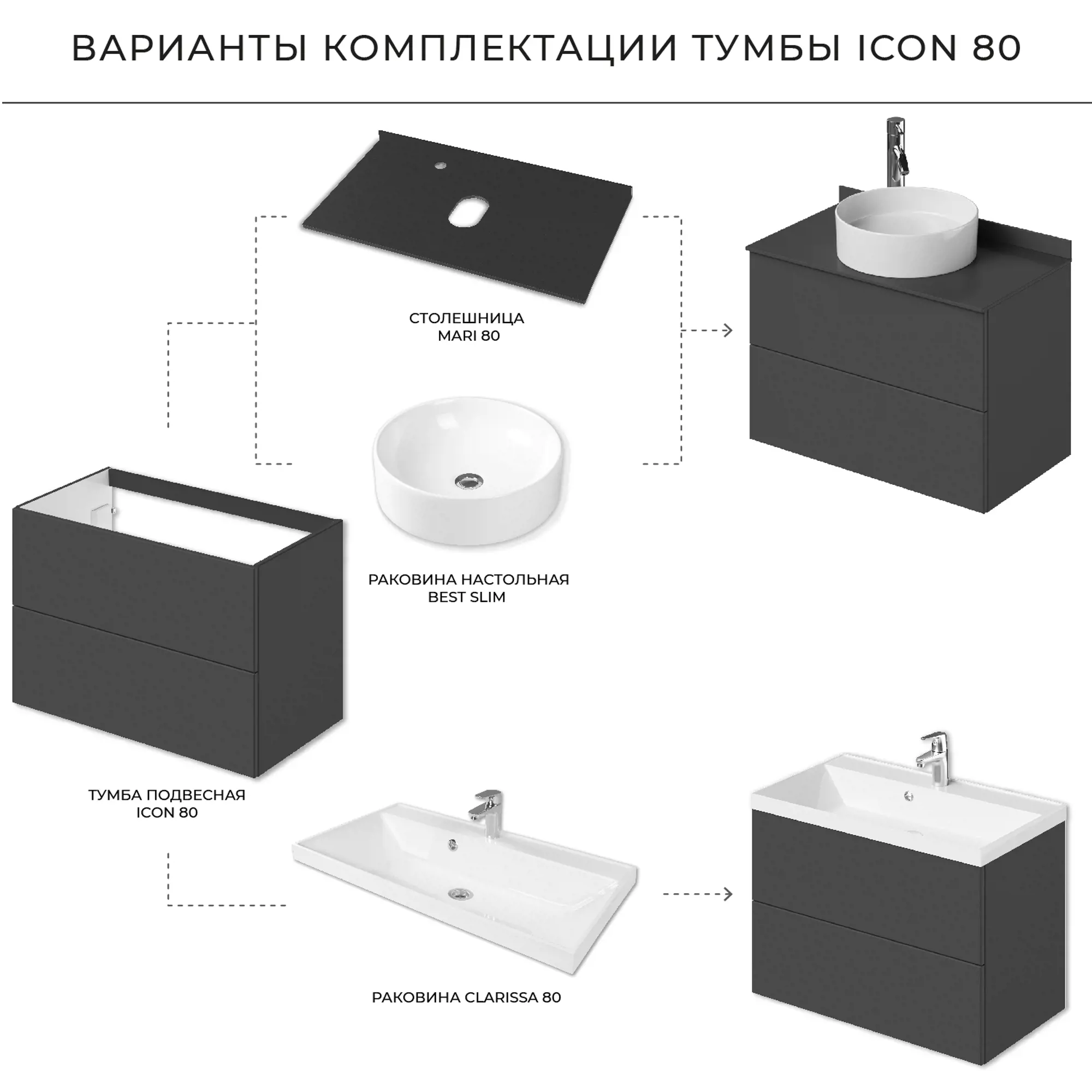 ВАРИАНТЫ КОМПЛЕКТАЦИИ ТУМБЫ ICON 80

СТОЛЕШНИЦА
MARI 80

РАКОВИНА НАСТОЛЬНАЯ
BEST SLIM

ТУМБА ПОДВЕСНАЯ
ICON 80

РАКОВИНА CLARISSA 80