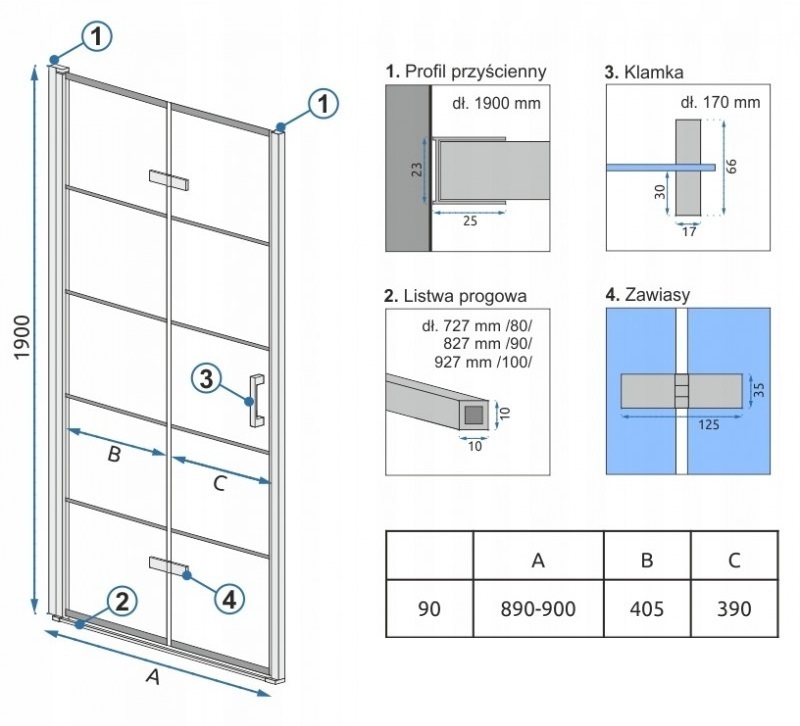 1

1

1900

3

B

C

2

4

A

1. Profil przyścienny

dł. 1900 mm

23

25

3. Klamka

dł. 170 mm

66

30

17

2. Listwa progowa

dł. 727 mm /80/
827 mm /90/
927 mm /100/

10

10

4. Zawiasy

35

125

| | A | B | C |
|---|---|---|---|
| 90 | 890-900 | 405 | 390 |