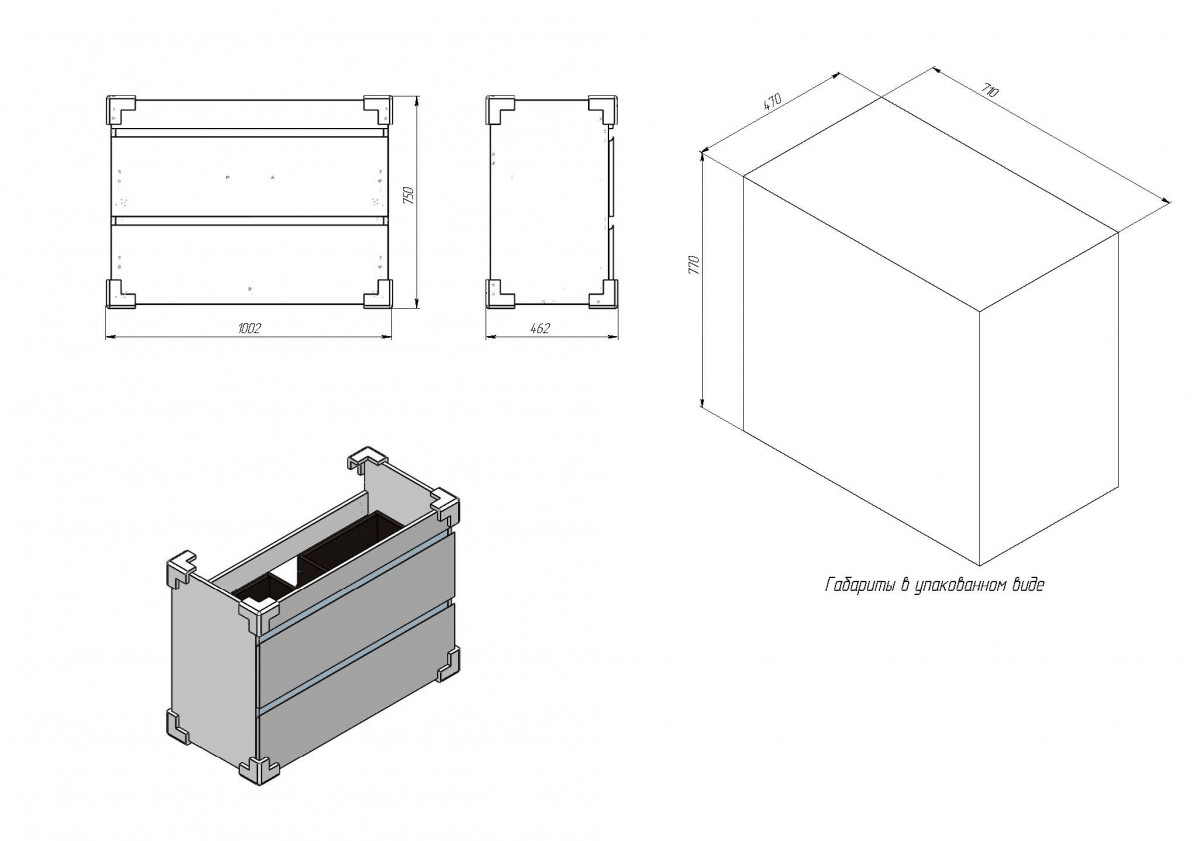 750
1002
462
470
710
770
Габариты в упакованном виде