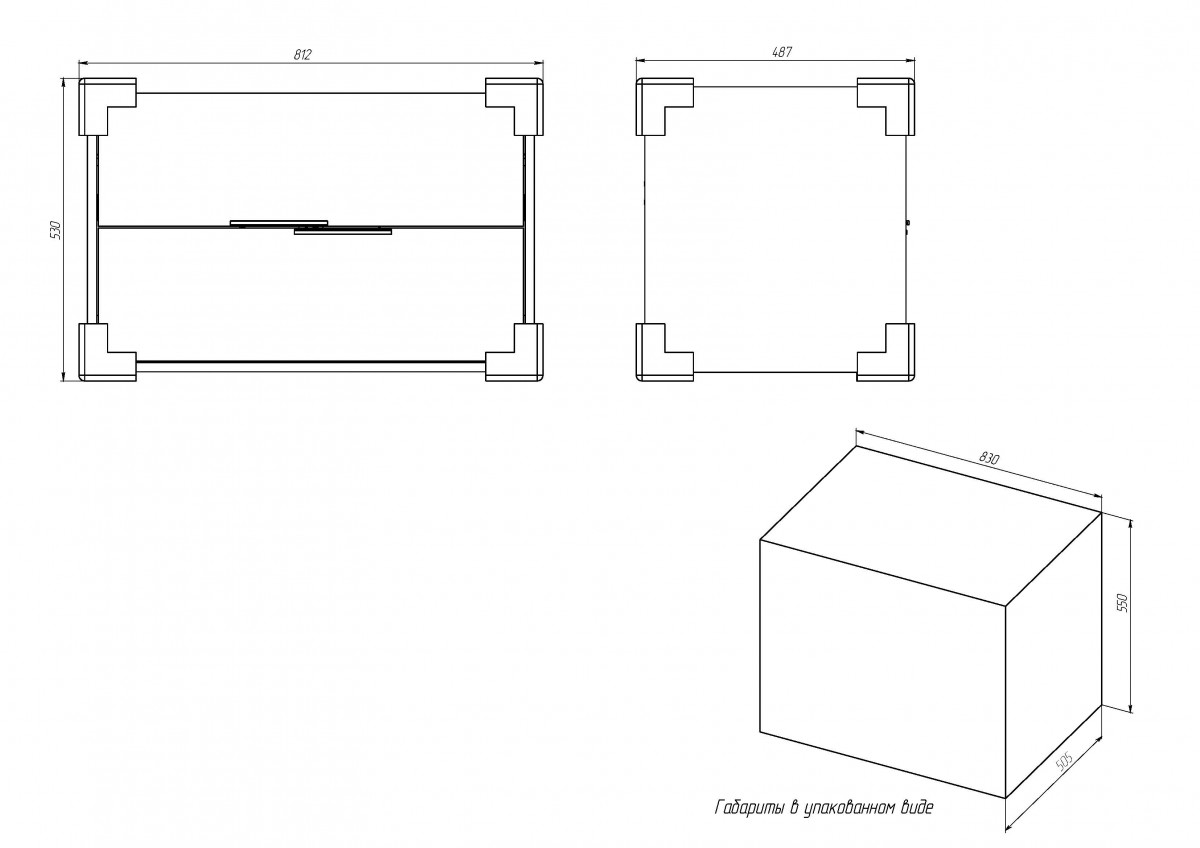 812

530

487

830

550

505

Габариты в упакованном виде