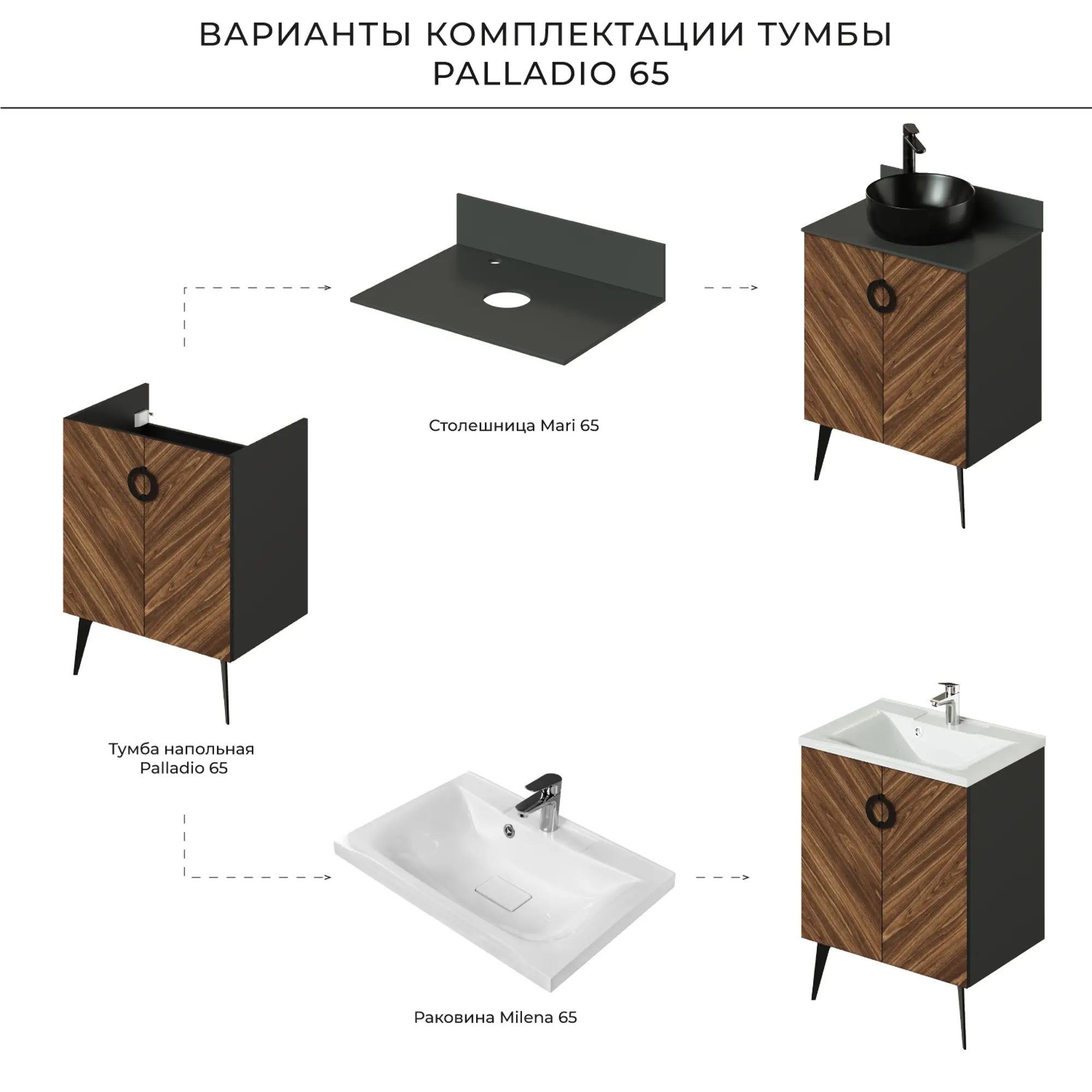 ВАРИАНТЫ КОМПЛЕКТАЦИИ ТУМБЫ
PALLADIO 65

Столешница Mari 65

Тумба напольная
Palladio 65

Раковина Milena 65