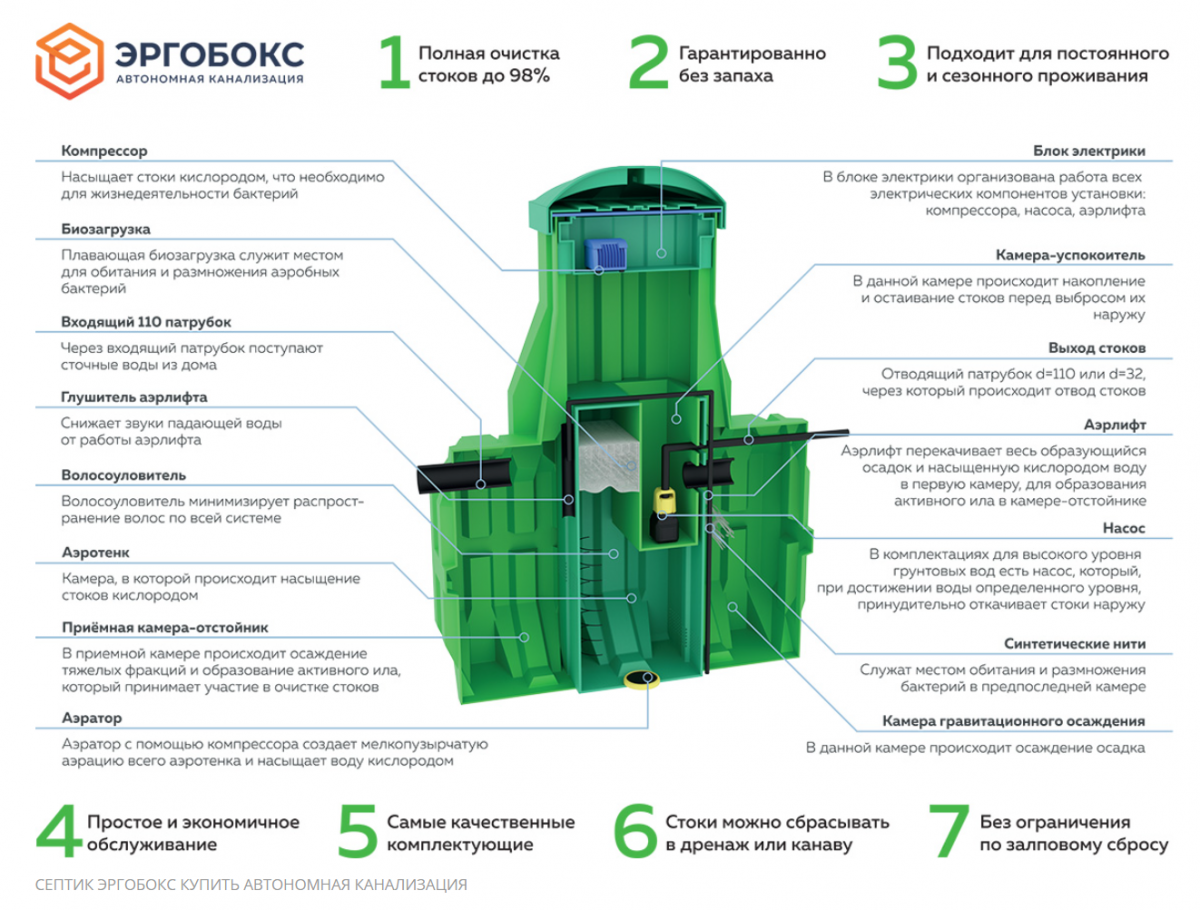 ЭРГОБОКС
АВТОНОМНАЯ КАНАЛИЗАЦИЯ

1 Полная очистка стоков до 98%

2 Гарантированно без запаха

3 Подходит для постоянного и сезонного проживания

Компрессор
Насыщает стоки кислородом, что необходимо для жизнедеятельности бактерий

Биозагрузка
Плавающая биозагрузка служит местом для обитания и размножения аэробных бактерий

Входящий 110 патрубок
Через входящий патрубок поступают сточные воды из дома

Глушитель аэрлифта
Снижает звуки падающей воды от работы аэрлифта

Волосоуловитель
Волосоуловитель минимизирует распространение волос по всей системе

Аэротенк
Камера, в которой происходит насыщение стоков кислородом

Приёмная камера-отстойник
В приемной камере происходит осаждение тяжелых фракций и образование активного ила, который принимает участие в очистке стоков

Аэратор
Аэратор с помощью компрессора создает мелкопузырчатую аэрацию всего аэротенка и насыщает воду кислородом

Блок электрики
В блоке электрики организована работа всех электрических компонентов установки: компрессора, насоса, аэрлифта

Камера-успокоитель
В данной камере происходит накопление и остаивание стоков перед выбросом их наружу

Выход стоков
Отводящий патрубок d=110 или d=32, через который происходит отвод стоков

Аэрлифт
Аэрлифт перекачивает весь образующийся осадок и насыщенную кислородом воду в первую камеру, для образования активного ила в камере-отстойнике

Насос
В комплектациях для высокого уровня грунтовых вод есть насос, который, при достижении воды определенного уровня, принудительно откачивает стоки наружу

Синтетические нити
Служат местом обитания и размножения бактерий в предпоследней камере

Камера гравитационного осаждения
В данной камере происходит осаждение осадка

4 Простое и экономичное обслуживание

5 Самые качественные комплектующие

6 Стоки можно сбрасывать в дренаж или канаву

7 Без ограничения по залповому сбросу

СЕПТИК ЭРГОБОКС КУПИТЬ АВТОНОМНАЯ КАНАЛИЗАЦИЯ