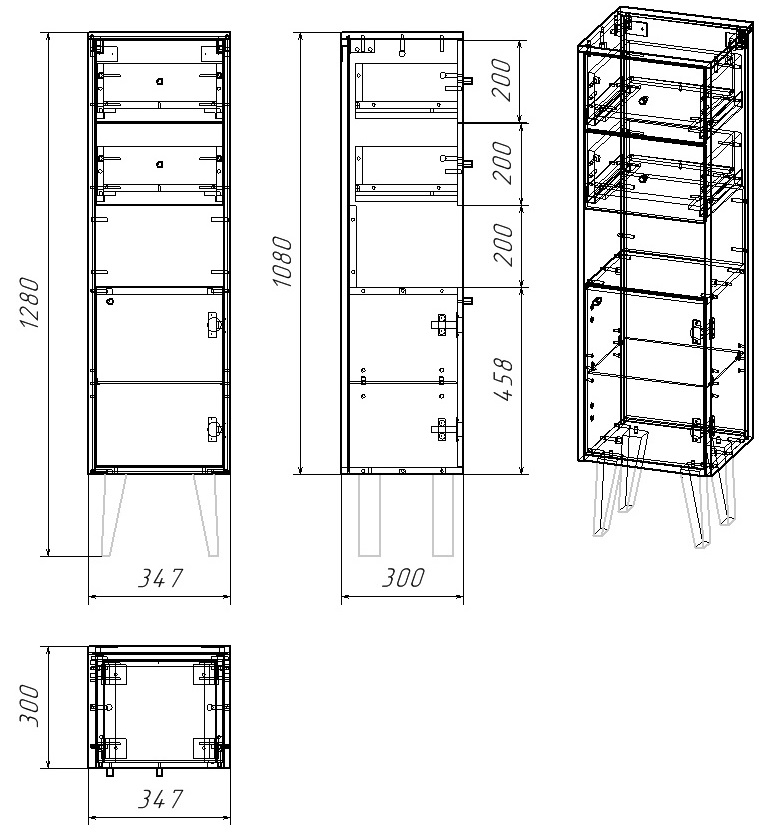 1280

347

1080

200

200

200

458

300

300

347