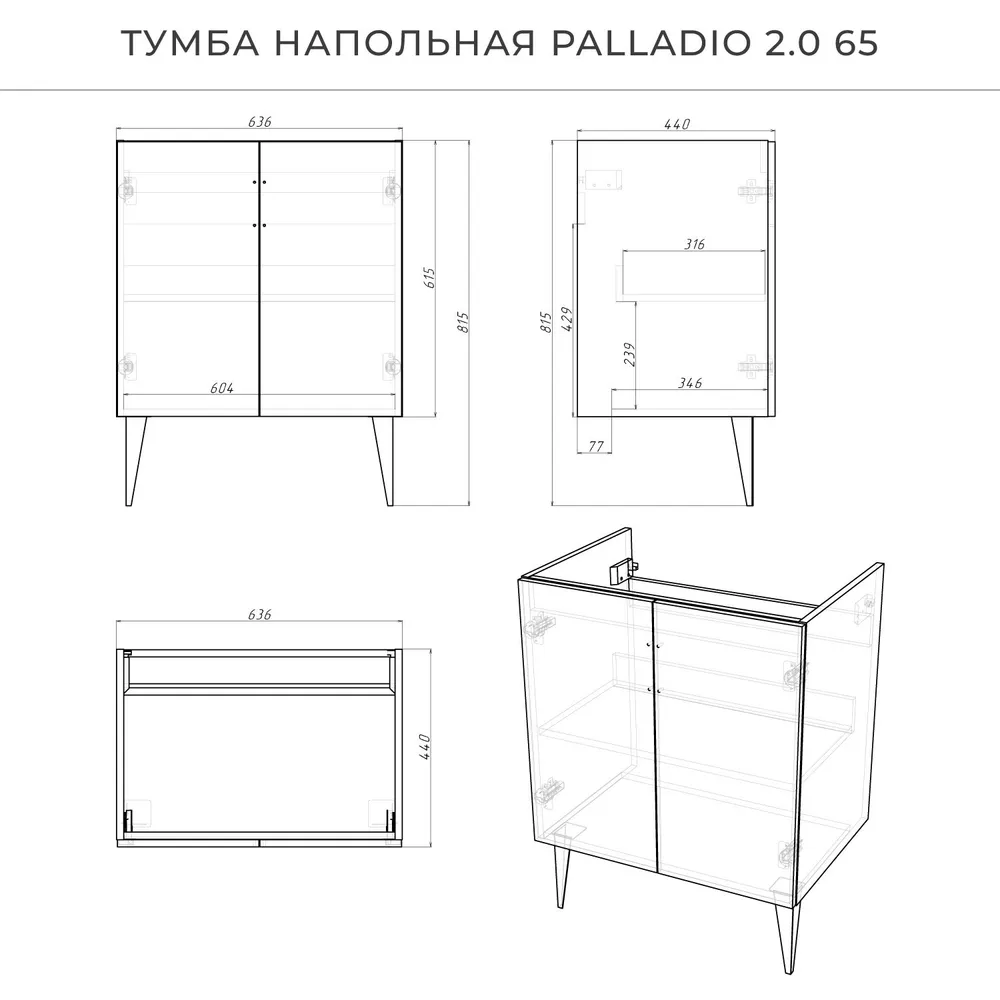 ТУМБА НАПОЛЬНАЯ PALLADIO 2.0 65

636
615
815
604

440
316
815
429
239
346
77

636
440