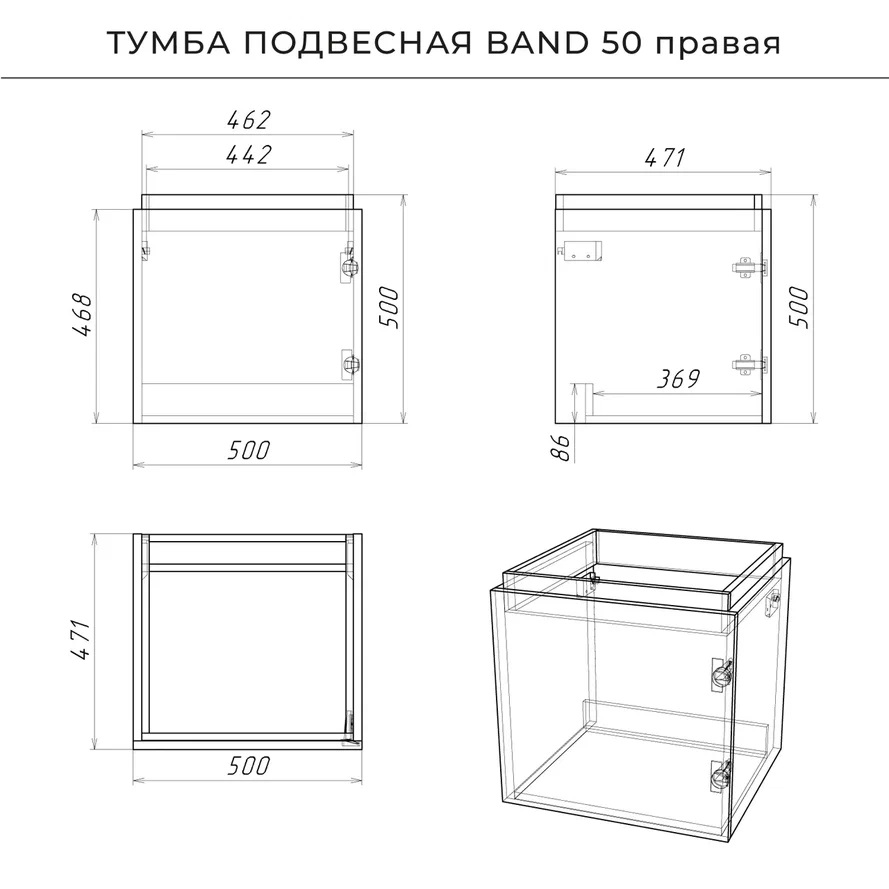 ТУМБА ПОДВЕСНАЯ BAND 50 правая

462
442
468
500
500

471
500
369
86

471
500