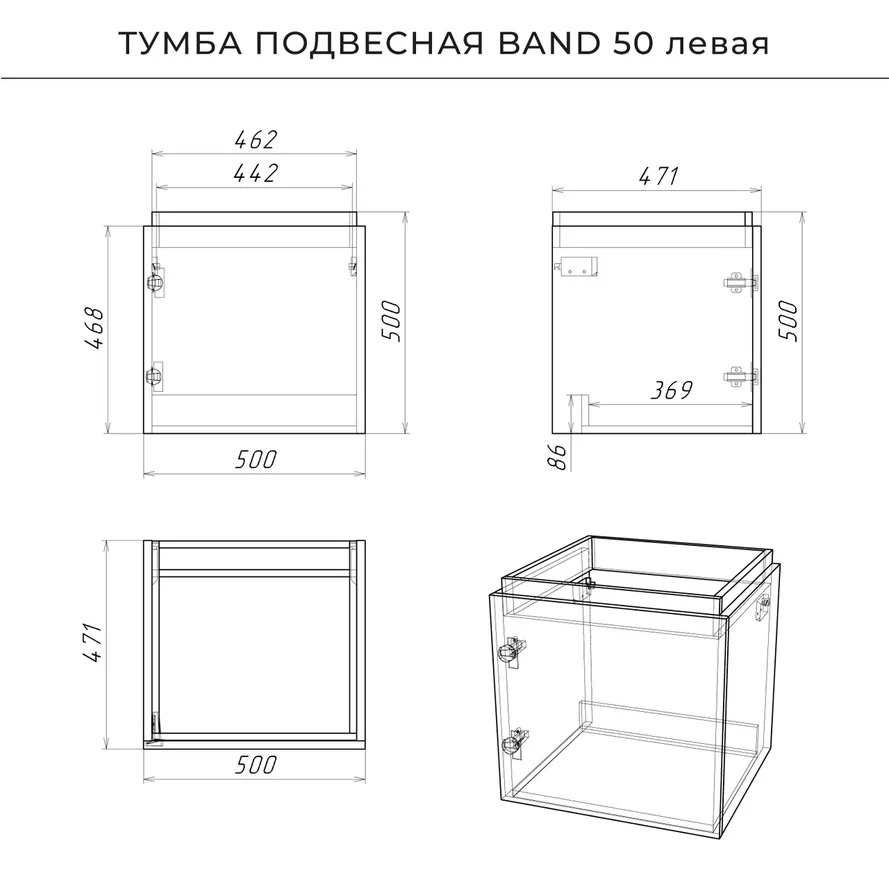 ТУМБА ПОДВЕСНАЯ BAND 50 левая

462
442
468
500
500

471
500
369
86

471
500