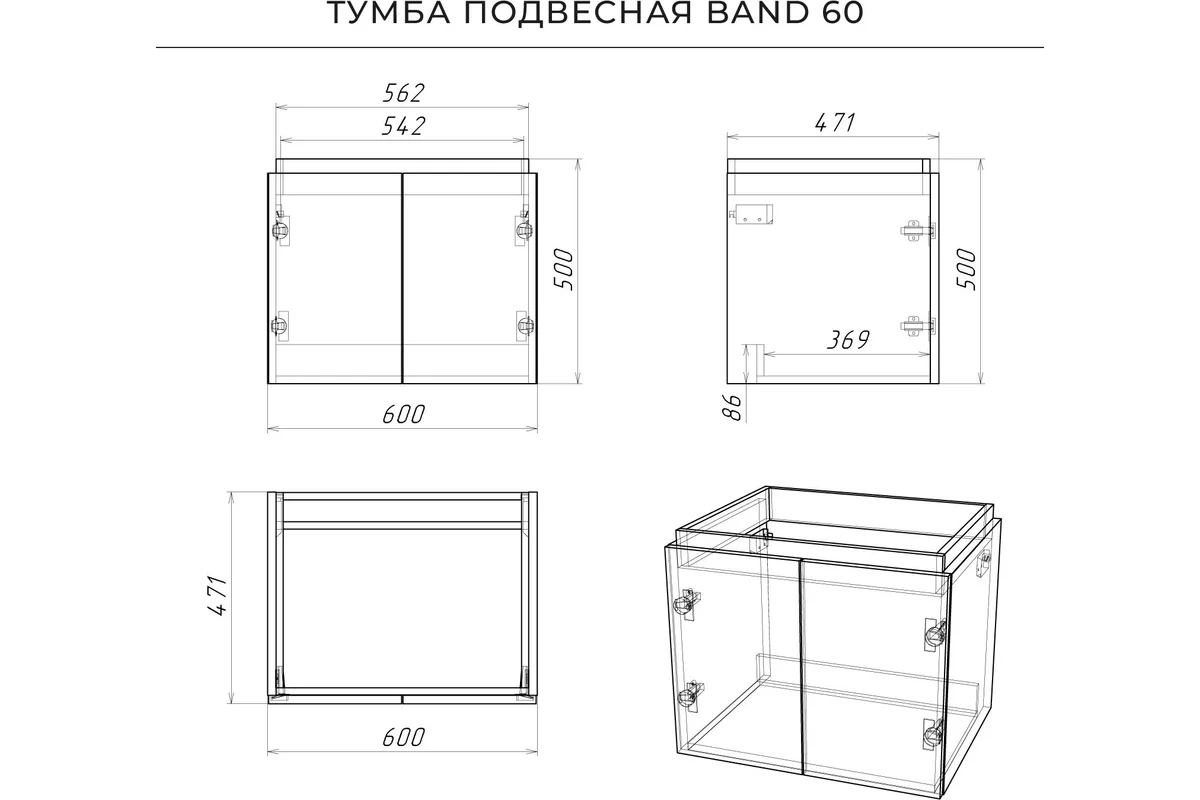 ТУМБА ПОДВЕСНАЯ BAND 60

562
542
500
600

471
500
369
86

471
600