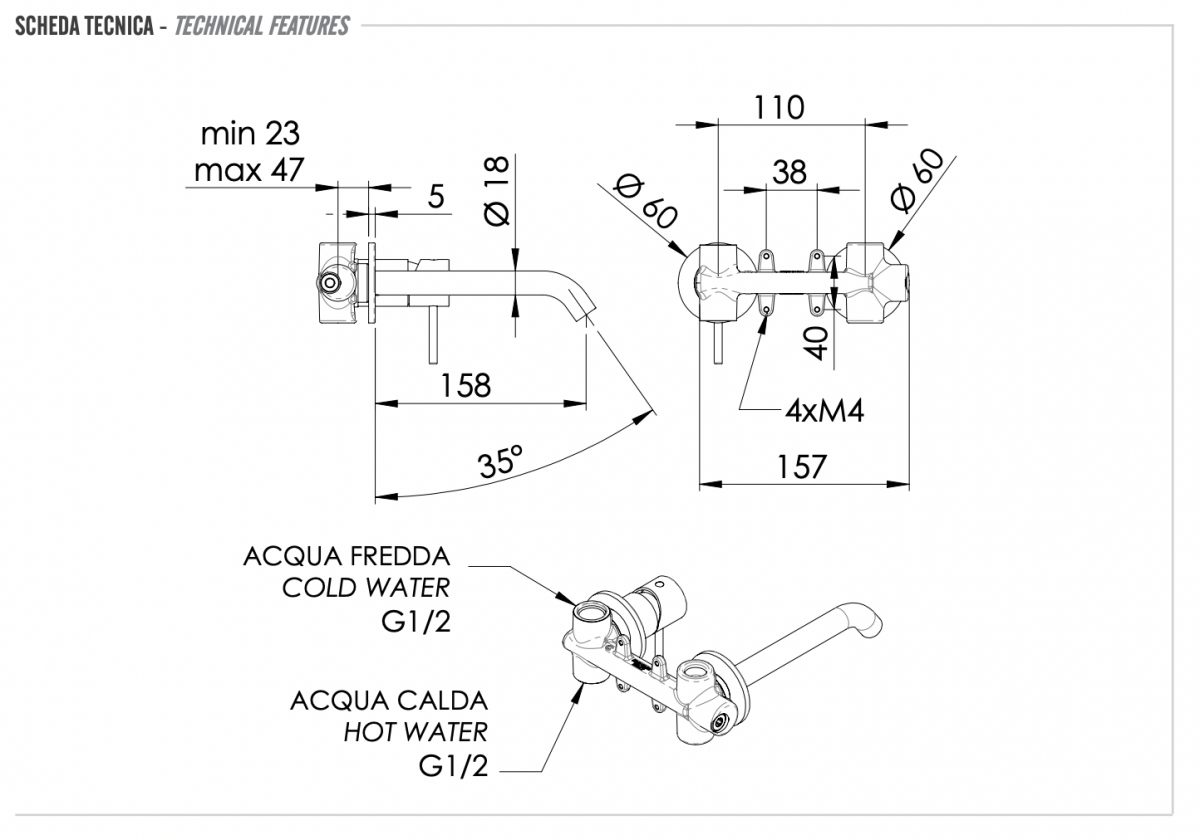 SCHEDA TECNICA - TECHNICAL FEATURES

min 23
max 47

5

Ø 18

158

35°

110

38

Ø 60

Ø 60

40

4xM4

157

ACQUA FREDDA
COLD WATER
G1/2

ACQUA CALDA
HOT WATER
G1/2