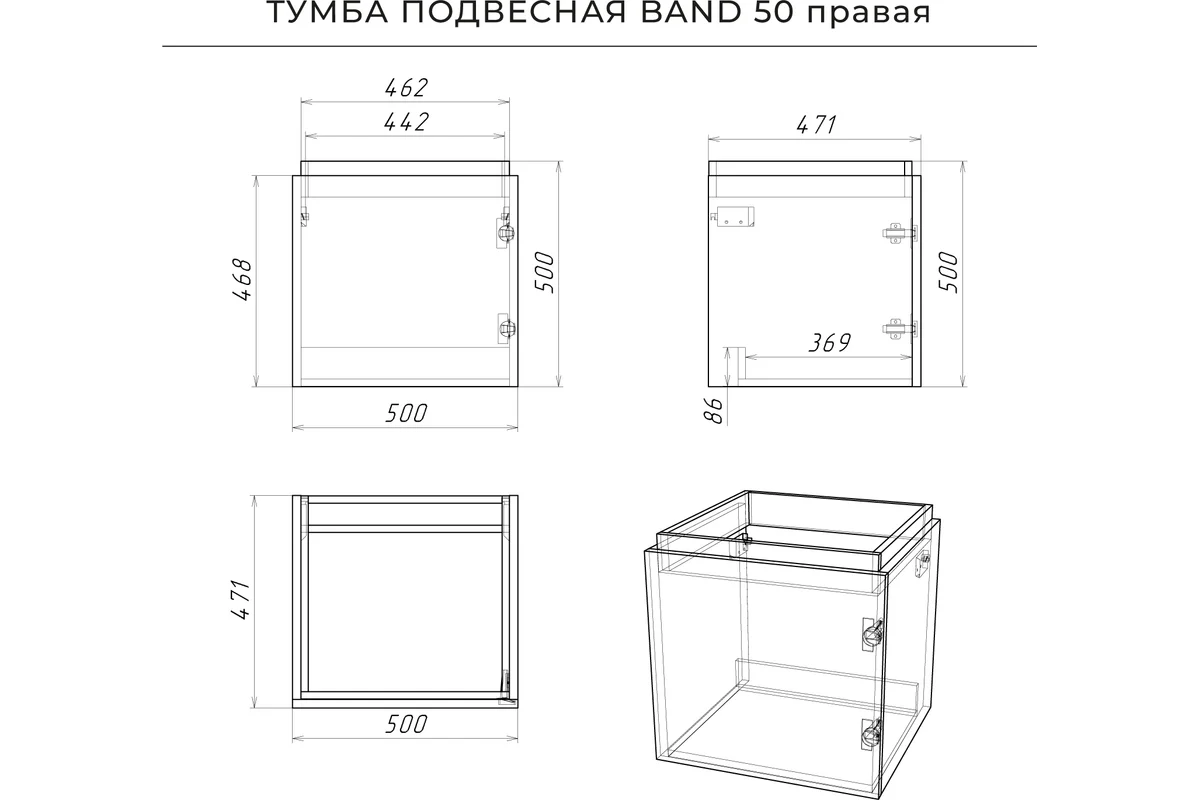 ТУМБА ПОДВЕСНАЯ BAND 50 правая

462
442
468
500
500

471
500
369
86

471
500