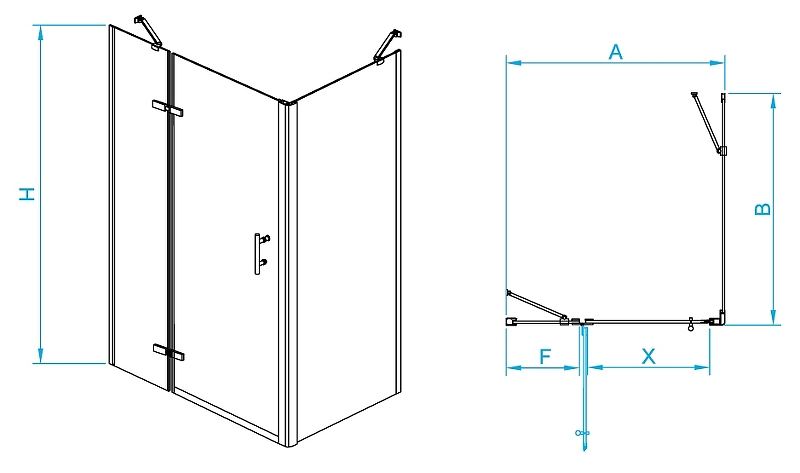 H
A
B
F
X