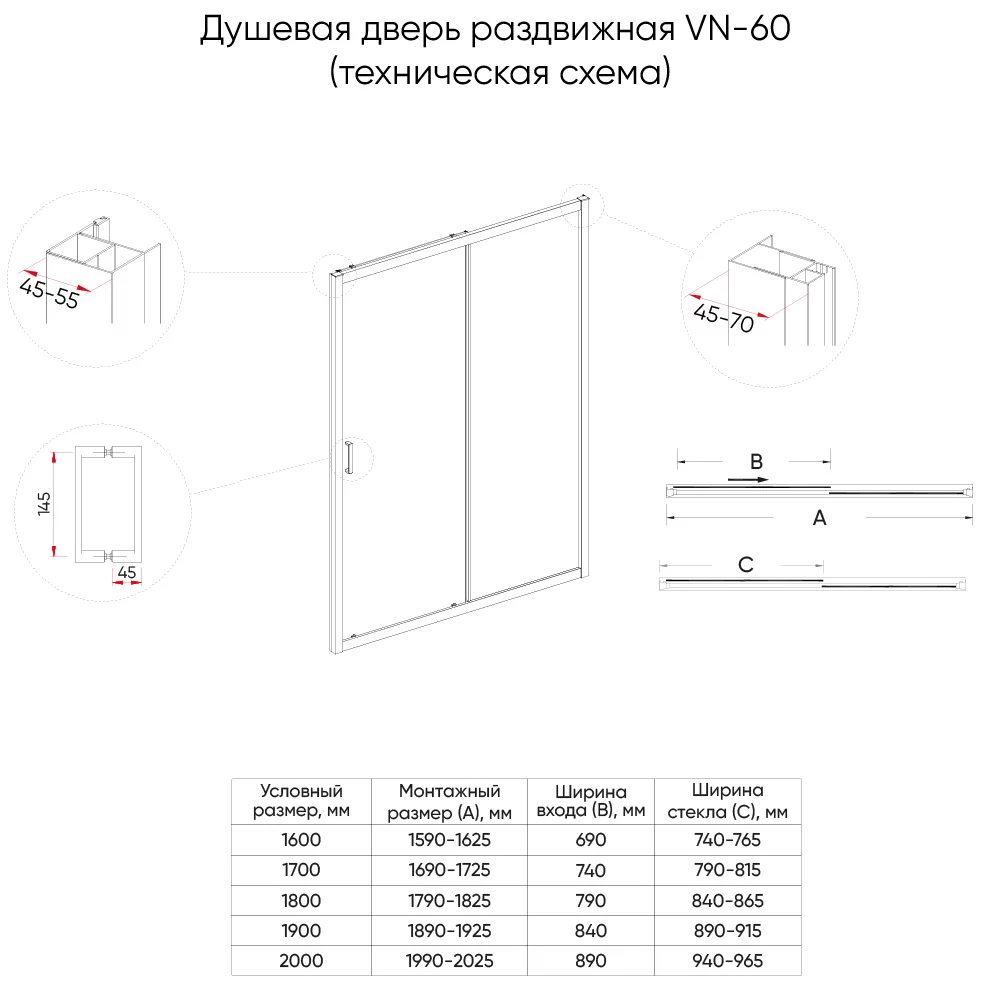 Душевая дверь раздвижная VN-60
(техническая схема)

45-55

45-70

145

45

B

A

C

| Условный размер, мм | Монтажный размер (А), мм | Ширина входа (В), мм | Ширина стекла (С), мм |
|---|---|---|---|
| 1600 | 1590-1625 | 690 | 740-765 |
| 1700 | 1690-1725 | 740 | 790-815 |
| 1800 | 1790-1825 | 790 | 840-865 |
| 1900 | 1890-1925 | 840 | 890-915 |
| 2000 | 1990-2025 | 890 | 940-965 |