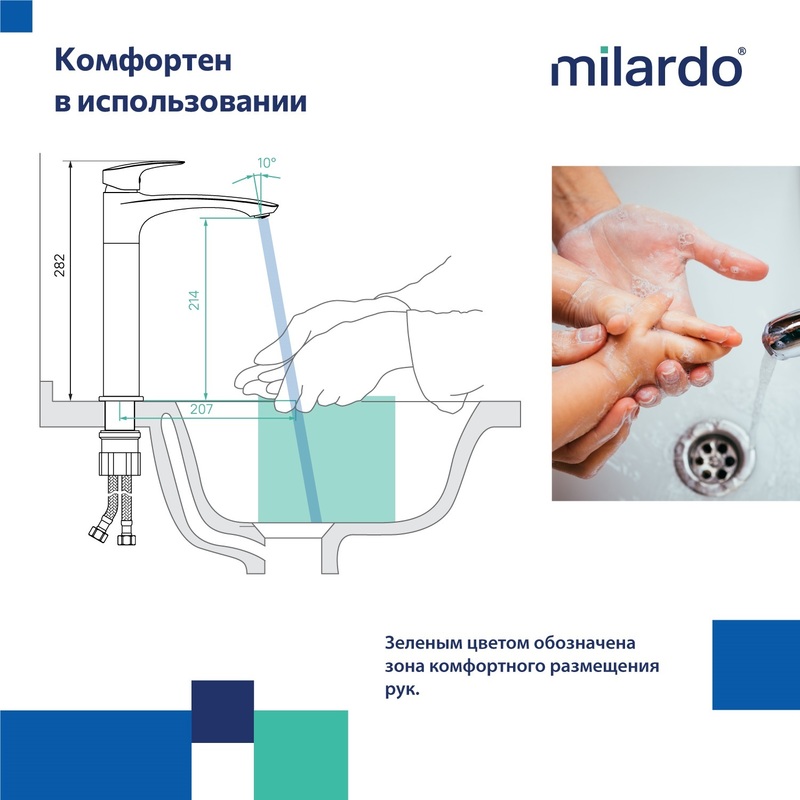 Комфортен в использовании

milardo®

10°

282

214

207

Зеленым цветом обозначена зона комфортного размещения рук.