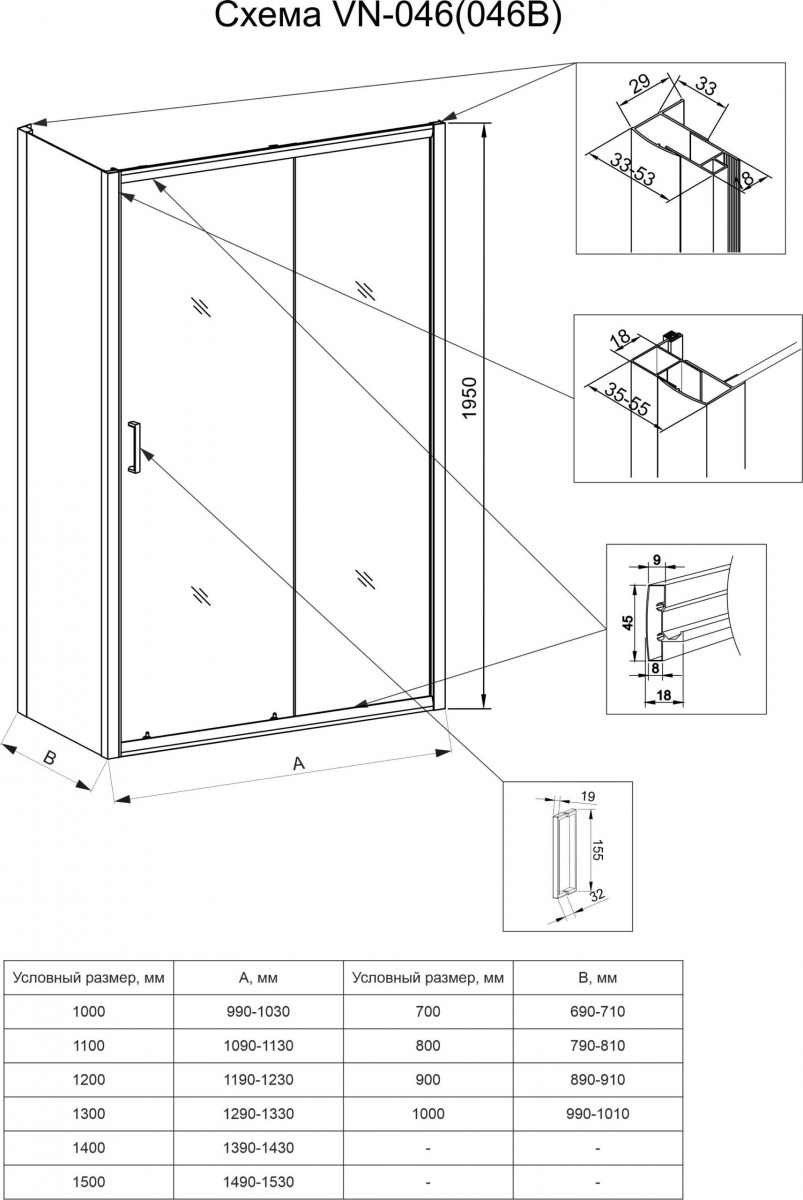 Схема VN-046(046B)

29
33
33-53
18

18
35-55

1950

9
45
8
18

B
A

19
155
32

| Условный размер, мм | A, мм | Условный размер, мм | B, мм |
|---|---|---|---|
| 1000 | 990-1030 | 700 | 690-710 |
| 1100 | 1090-1130 | 800 | 790-810 |
| 1200 | 1190-1230 | 900 | 890-910 |
| 1300 | 1290-1330 | 1000 | 990-1010 |
| 1400 | 1390-1430 | - | - |
| 1500 | 1490-1530 | - | - |