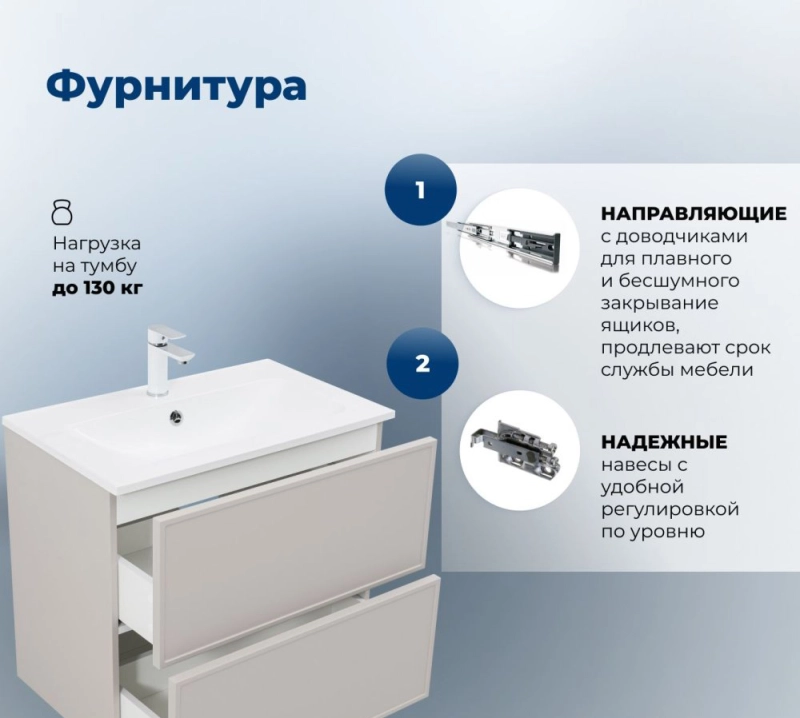 Фурнитура

Нагрузка на тумбу **до 130 кг**

1

**НАПРАВЛЯЮЩИЕ** с доводчиками для плавного и бесшумного закрывание ящиков, продлевают срок службы мебели

2

**НАДЕЖНЫЕ** навесы с удобной регулировкой по уровню