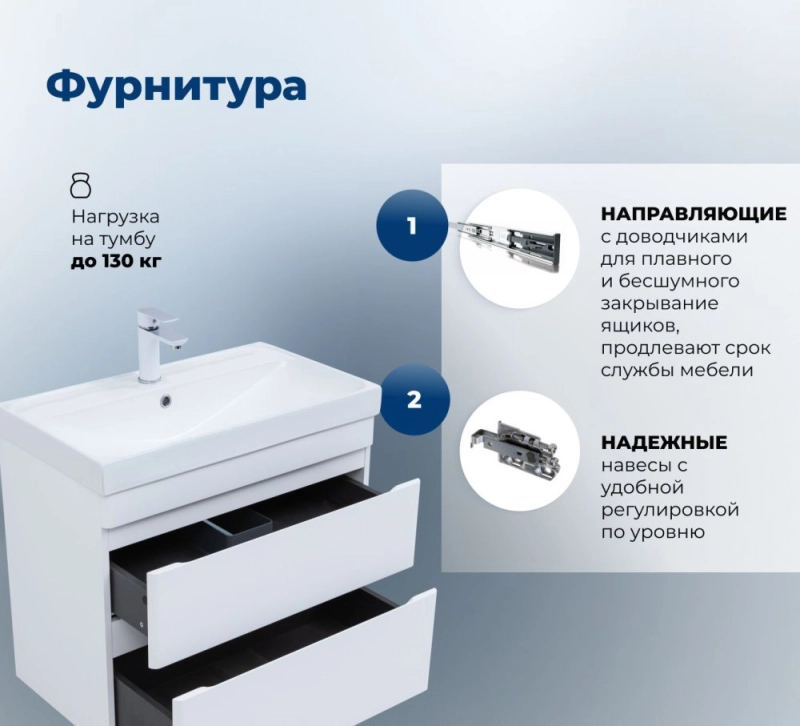 Фурнитура

Нагрузка на тумбу до 130 кг

1

НАПРАВЛЯЮЩИЕ с доводчиками для плавного и бесшумного закрывание ящиков, продлевают срок службы мебели

2

НАДЕЖНЫЕ навесы с удобной регулировкой по уровню