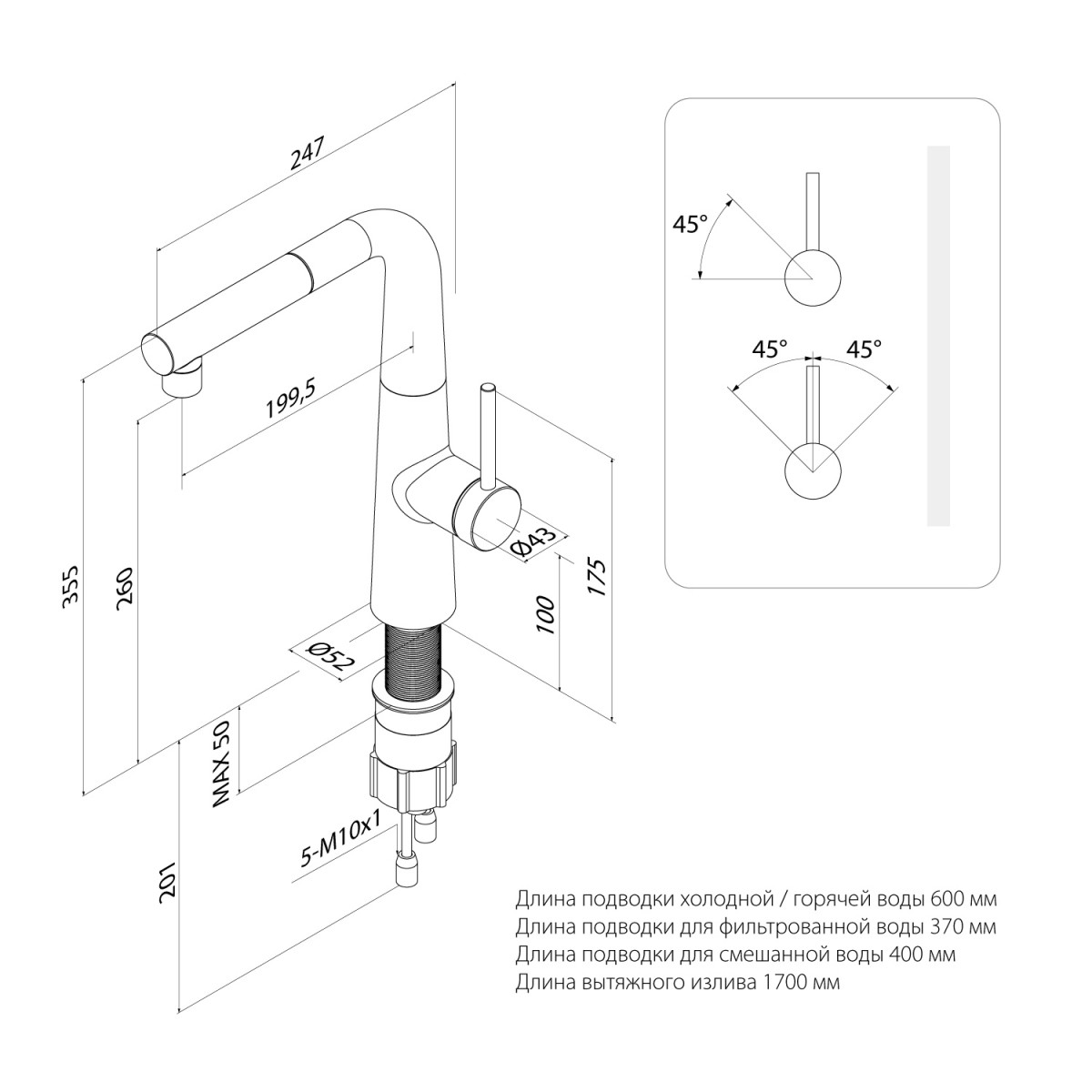 247

199,5

355

260

Ø43

175

100

Ø52

MAX 50

5-M10x1

201

45°

45°

45°

Длина подводки холодной / горячей воды 600 мм
Длина подводки для фильтрованной воды 370 мм
Длина подводки для смешанной воды 400 мм
Длина вытяжного излива 1700 мм