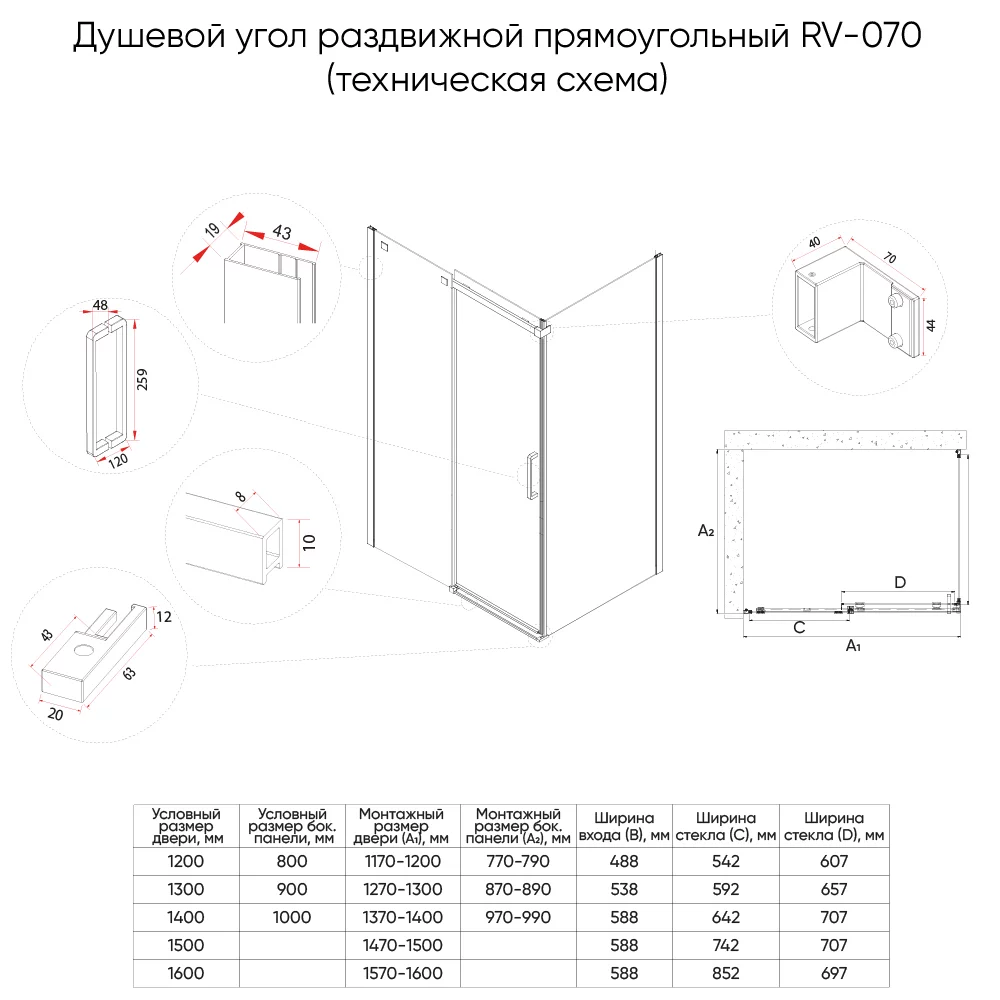 Душевой угол раздвижной прямоугольный RV-070
(техническая схема)

19
43

48
259
120

8
10

43
12
63
20

40
70
44

A₂
D
C
A₁

| Условный размер двери, мм | Условный размер бок. панели, мм | Монтажный размер двери (A₁), мм | Монтажный размер бок. панели (A₂), мм | Ширина входа (B), мм | Ширина стекла (C), мм | Ширина стекла (D), мм |
|---|---|---|---|---|---|---|
| 1200 | 800 | 1170-1200 | 770-790 | 488 | 542 | 607 |
| 1300 | 900 | 1270-1300 | 870-890 | 538 | 592 | 657 |
| 1400 | 1000 | 1370-1400 | 970-990 | 588 | 642 | 707 |
| 1500 | | 1470-1500 | | 588 | 742 | 707 |
| 1600 | | 1570-1600 | | 588 | 852 | 697 |