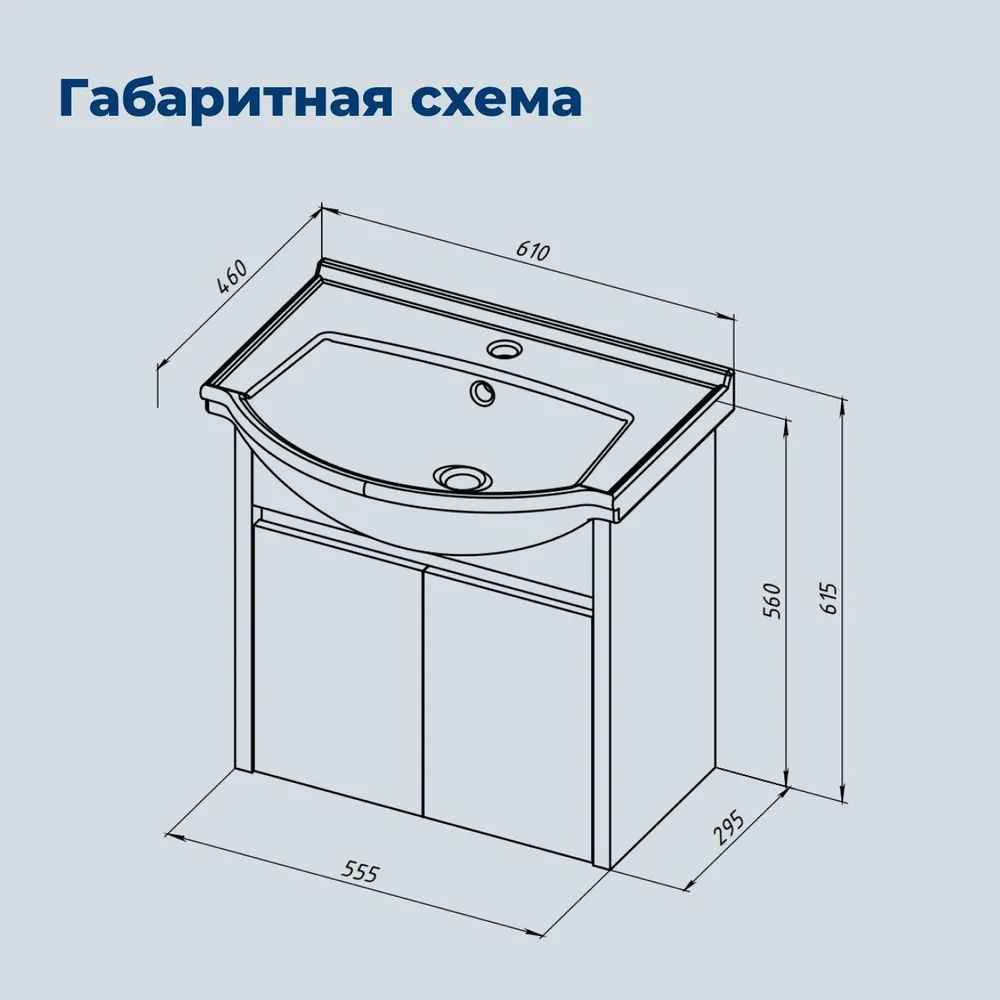 Габаритная схема

460
610
560
615
295
555