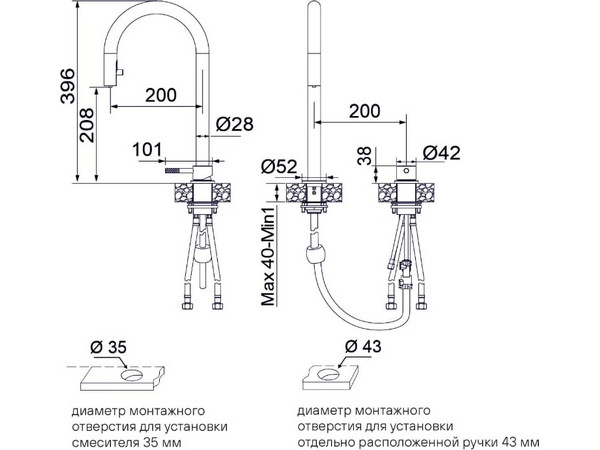 396
208
200
Ø28
101
200
Ø52
38
Ø42
Max 40-Min1
Ø 35
Ø 43

диаметр монтажного отверстия для установки смесителя 35 мм

диаметр монтажного отверстия для установки отдельно расположенной ручки 43 мм