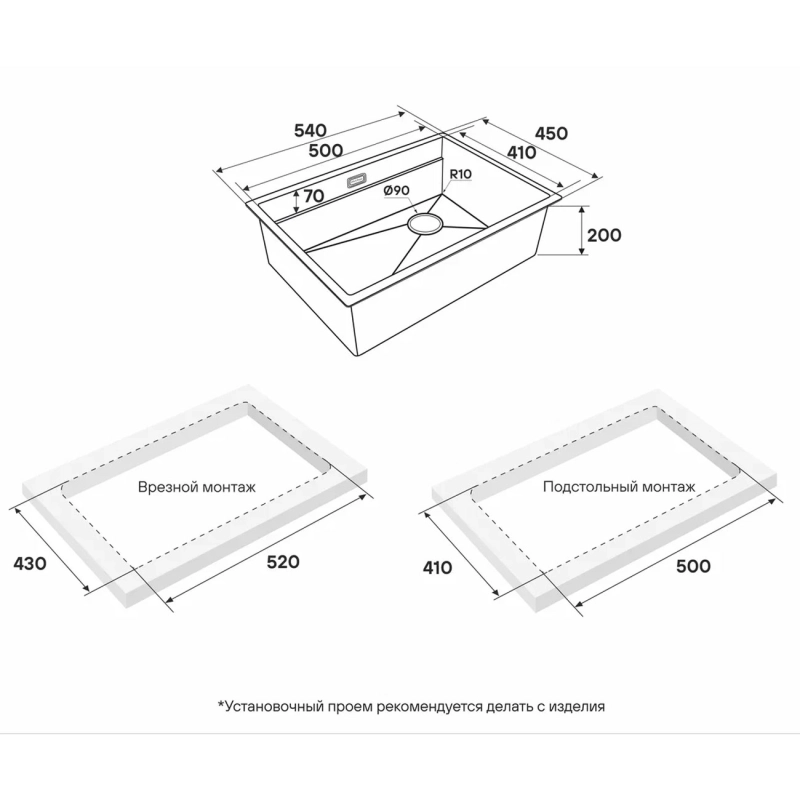 540
500
450
410
70
Ø90
R10
200

Врезной монтаж
430
520

Подстольный монтаж
410
500

*Установочный проем рекомендуется делать с изделия