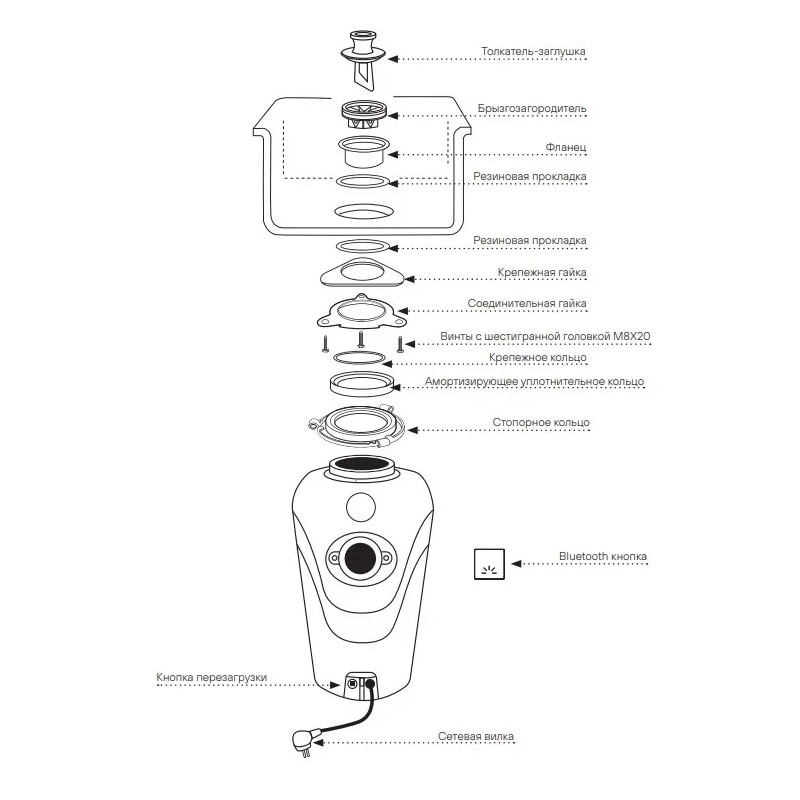 Толкатель-заглушка

Брызгозагородитель

Фланец

Резиновая прокладка

Резиновая прокладка

Крепежная гайка

Соединительная гайка

Винты с шестигранной головкой M8X20

Крепежное кольцо

Амортизирующее уплотнительное кольцо

Стопорное кольцо

Bluetooth кнопка

Кнопка перезагрузки

Сетевая вилка