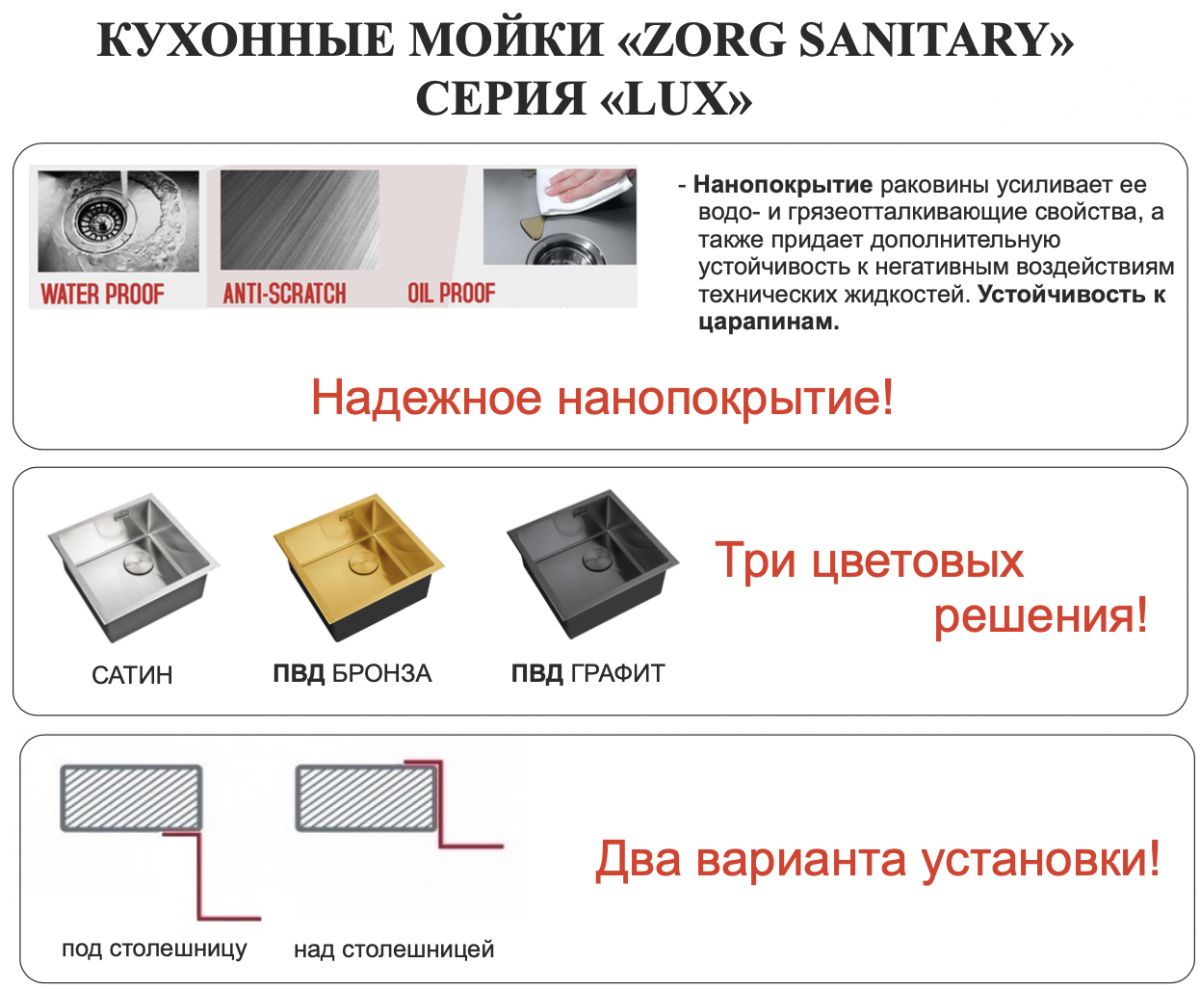 КУХОННЫЕ МОЙКИ «ZORG SANITARY»
СЕРИЯ «LUX»

WATER PROOF
ANTI-SCRATCH
OIL PROOF

- **Нанопокрытие** раковины усиливает ее водо- и грязеотталкивающие свойства, а также придает дополнительную устойчивость к негативным воздействиям технических жидкостей. **Устойчивость к царапинам.**

Надежное нанопокрытие!

САТИН
**ПВД** БРОНЗА
**ПВД** ГРАФИТ

Три цветовых решения!

под столешницу
над столешницей

Два варианта установки!