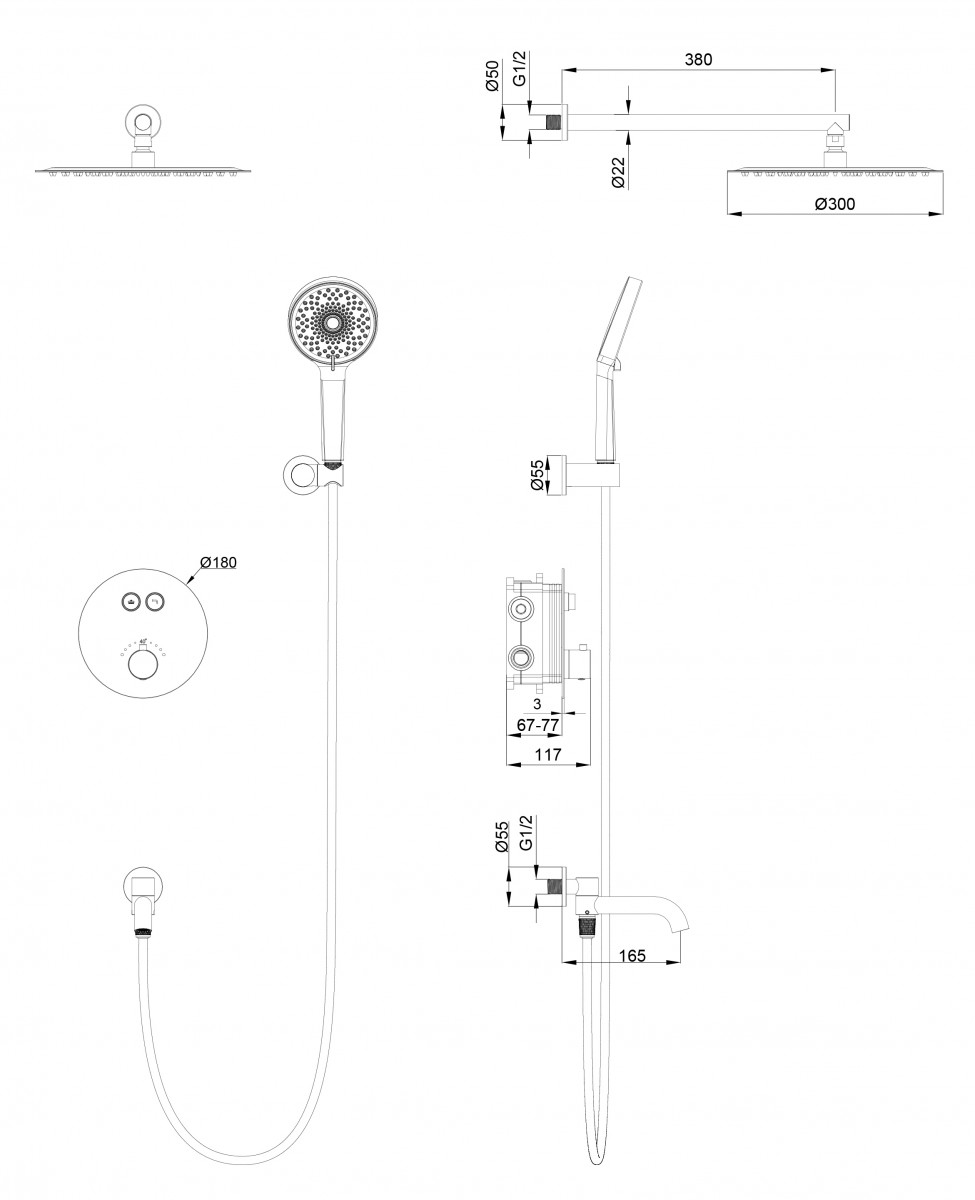 Ø50
G1/2
380
Ø22
Ø300
Ø55
Ø180
40°
3
67-77
117
Ø55
G1/2
165