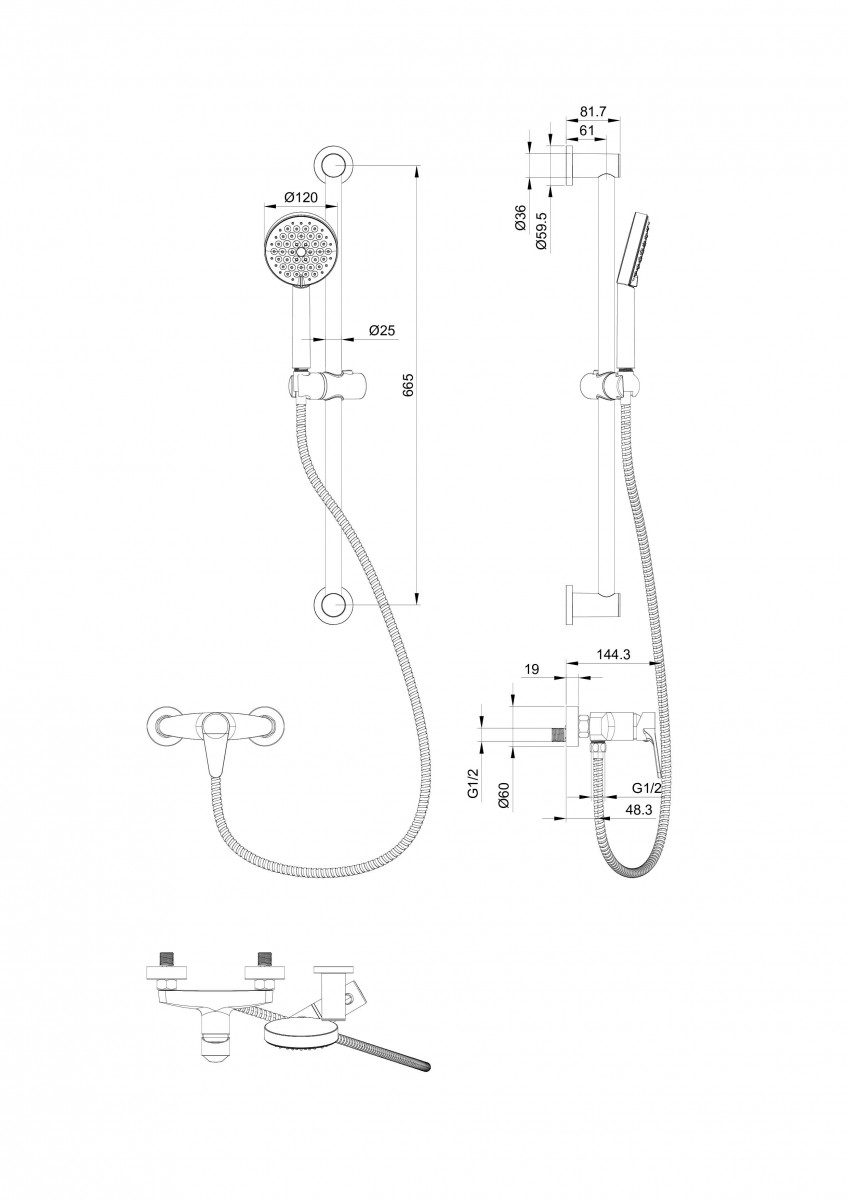 Ø120

Ø25

665

81.7
61

Ø36
Ø59.5

19
144.3

G1/2
Ø60
G1/2
48.3